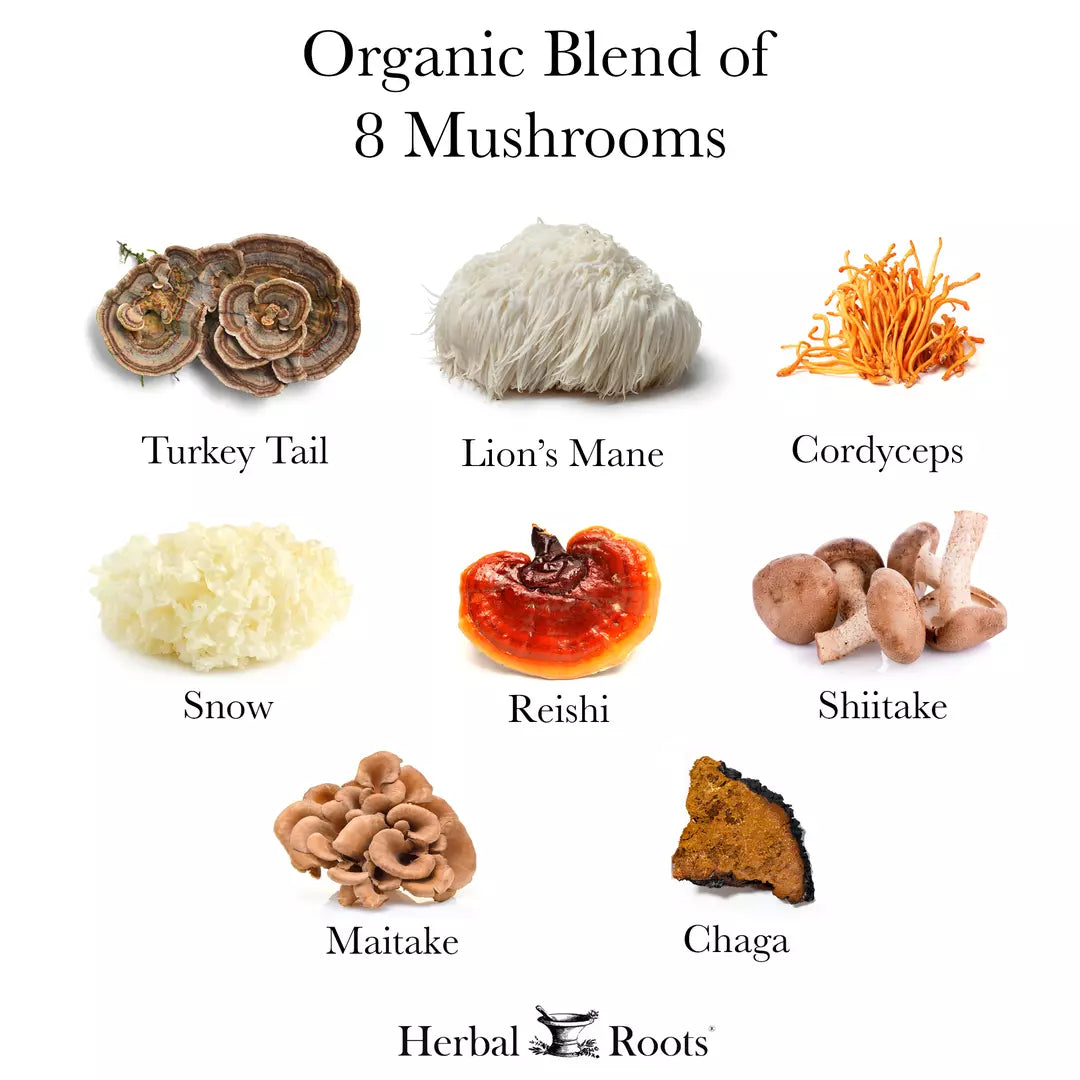 Organic Blend of
8 Mushrooms

Turkey Tail

Lion's Mane

Cordyceps

Snow

Reishi

Shiitake

Maitake

Chaga

Herbal Roots®